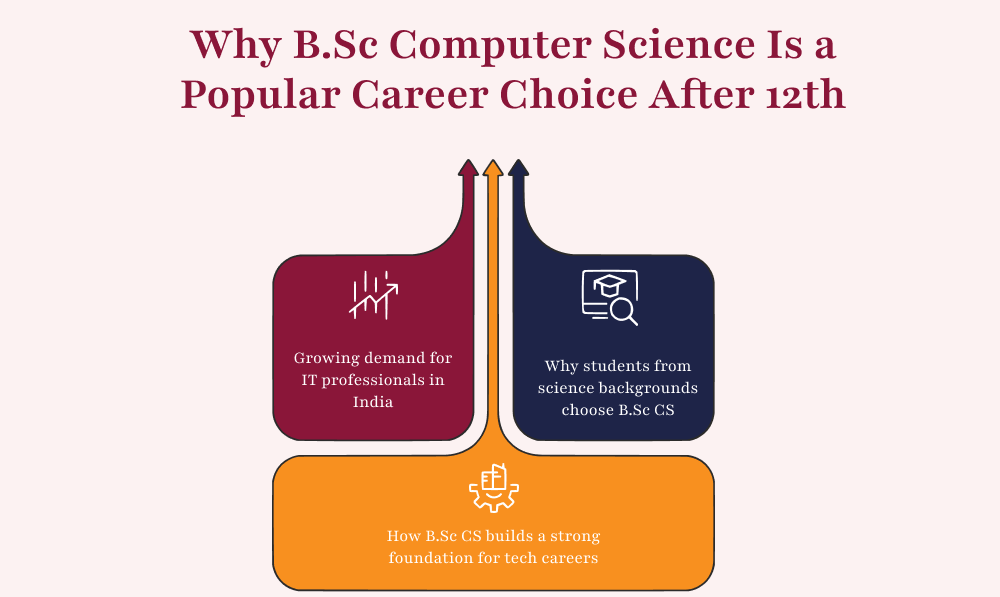 Why B.Sc Computer Science Is a Popular Career Choice After 12th

Growing demand for IT professionals in India

Why students from science backgrounds choose B.Sc CS

How B.Sc CS builds a strong foundation for tech careers